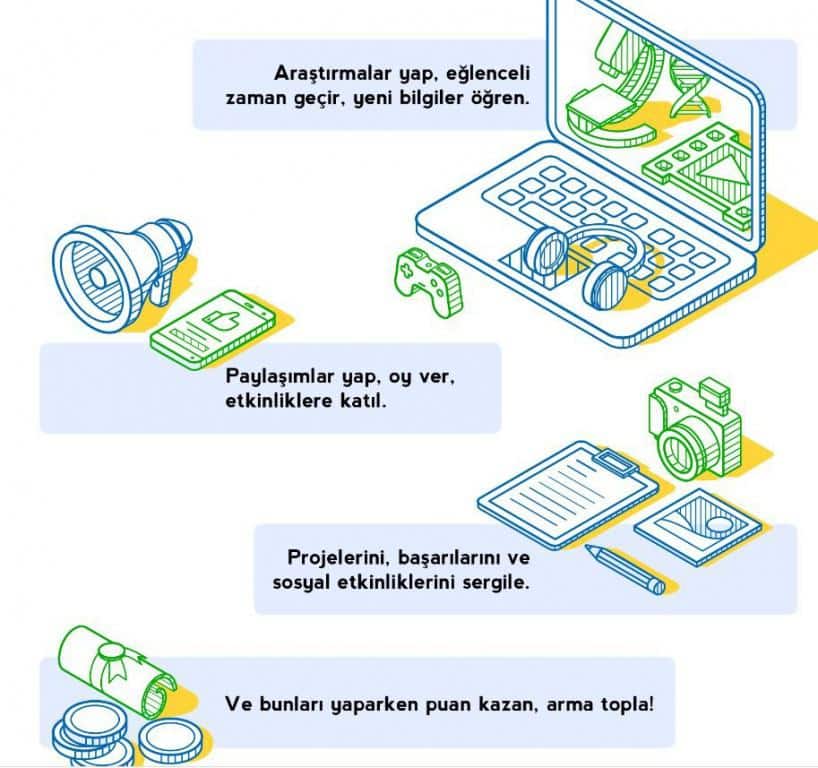 Araştırmalar yap, eğlenceli zaman geçir, yeni bilgiler öğren.

Paylaşımlar yap, oy ver, etkinliklere katıl.

Projelerini, başarılarını ve sosyal etkinliklerini sergile.

Ve bunları yaparken puan kazan, arma topla!